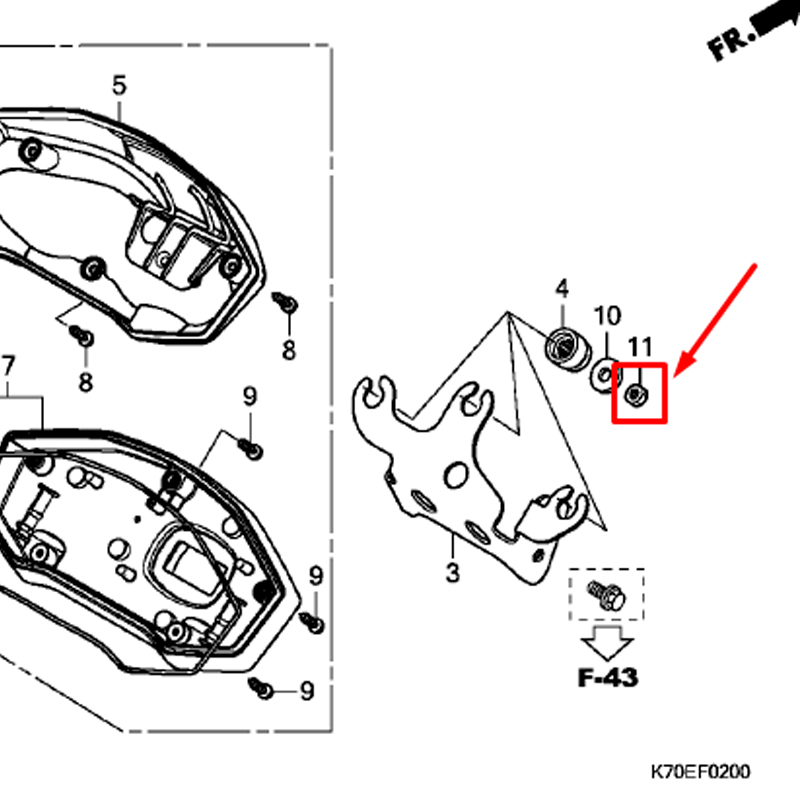 FR.

5

8

8

7

9

9

9

4

10

11

3

F-43

K70EF0200